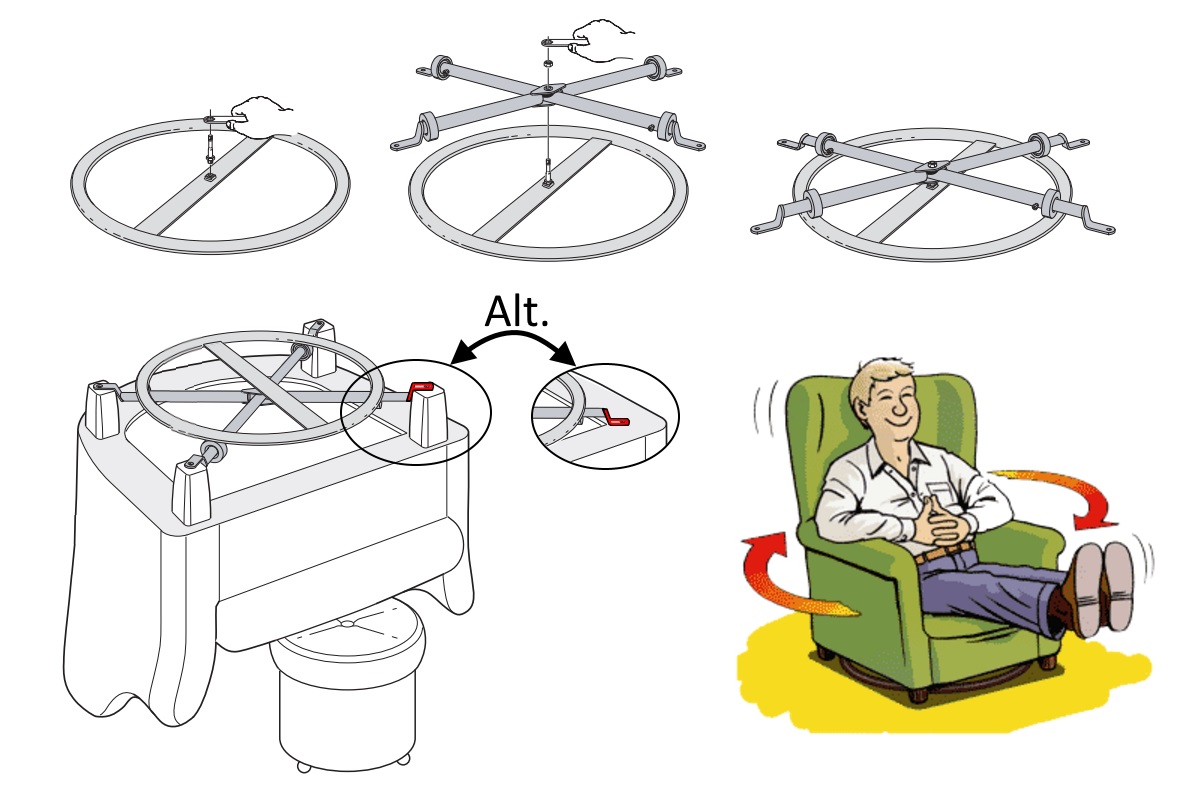 Alt.