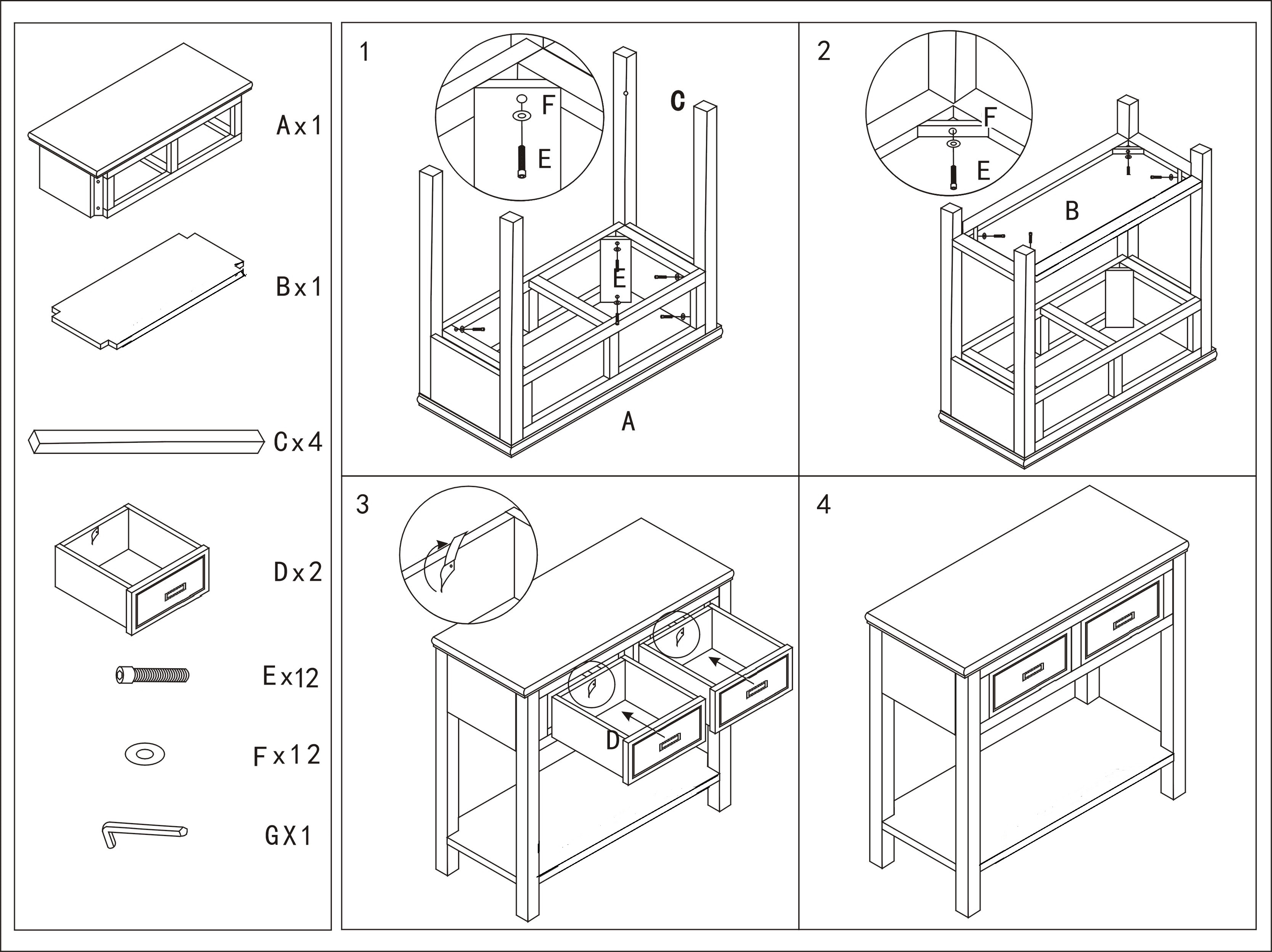 Ax1

Bx1

Cx4

Dx2

Ex12

Fx12

GX1

1

F

E

C

E

A

2

F

E

B

3

D

4