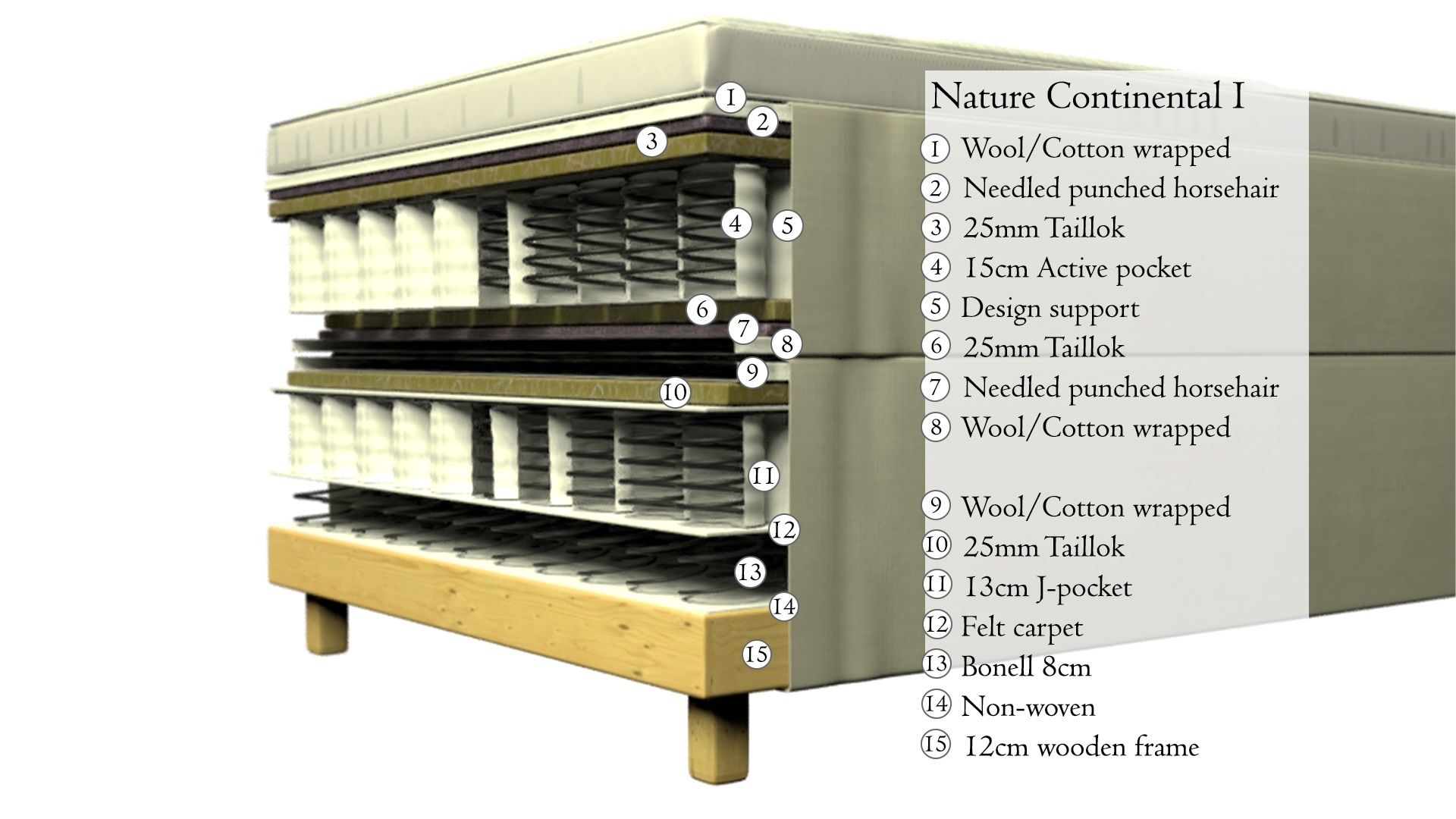 1
2
3
4
5
6
7
8
9
10
11
12
13
14
15

Nature Continental I

1 Wool/Cotton wrapped
2 Needled punched horsehair
3 25mm Taillok
4 15cm Active pocket
5 Design support
6 25mm Taillok
7 Needled punched horsehair
8 Wool/Cotton wrapped

9 Wool/Cotton wrapped
10 25mm Taillok
11 13cm J-pocket
12 Felt carpet
13 Bonell 8cm
14 Non-woven
15 12cm wooden frame